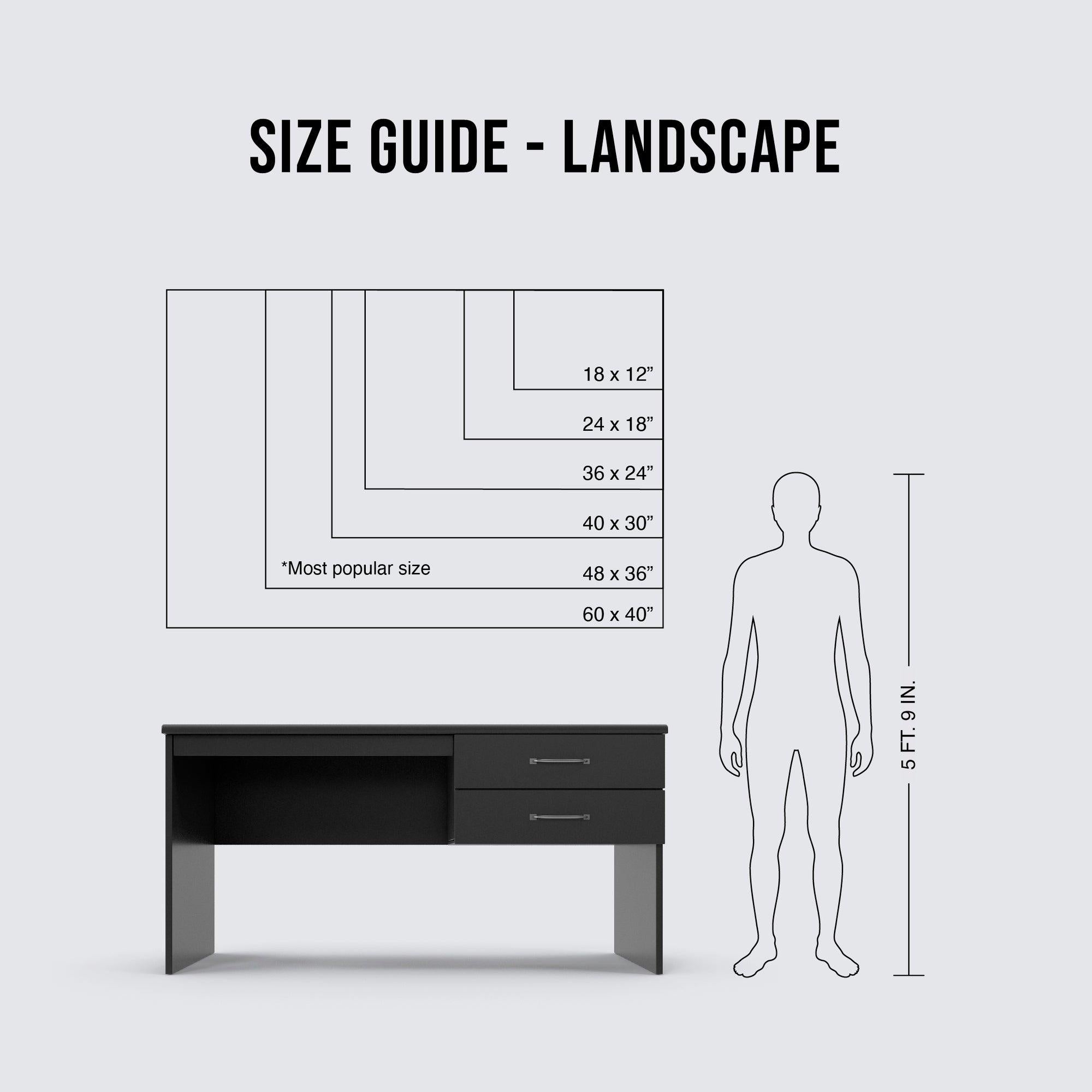 SIZE GUIDE - LANDSCAPE

18 x 12”

24 x 18”

36 x 24”

40 x 30”

*Most popular size

48 x 36”

60 x 40”

5 FT. 9 IN.